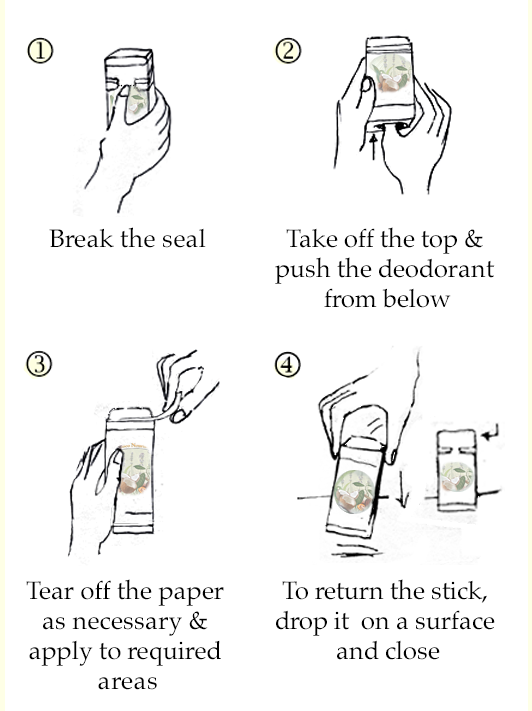 ①

Break the seal

②

Take off the top & push the deodorant from below

③

Tear off the paper as necessary & apply to required areas

④

To return the stick, drop it on a surface and close